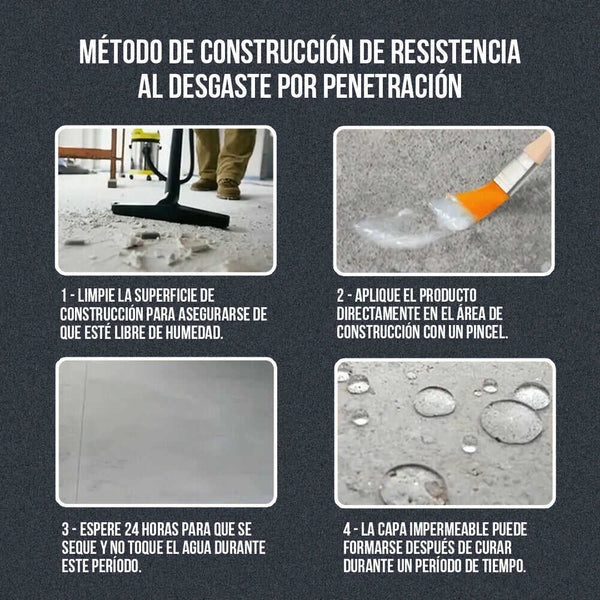 MÉTODO DE CONSTRUCCIÓN DE RESISTENCIA AL DESGASTE POR PENETRACIÓN

1 - LIMPIE LA SUPERFICIE DE CONSTRUCCIÓN PARA ASEGURARSE DE QUE ESTÉ LIBRE DE HUMEDAD.

2 - APLIQUE EL PRODUCTO DIRECTAMENTE EN EL ÁREA DE CONSTRUCCIÓN CON UN PINCEL.

3 - ESPERE 24 HORAS PARA QUE SE SEQUE Y NO TOQUE EL AGUA DURANTE ESTE PERÍODO.

4 - LA CAPA IMPERMEABLE PUEDE FORMARSE DESPUÉS DE CURAR DURANTE UN PERÍODO DE TIEMPO.