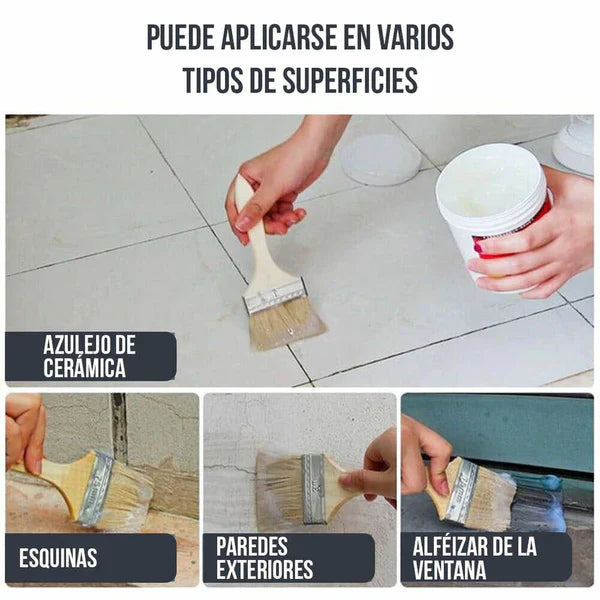 PUEDE APLICARSE EN VARIOS TIPOS DE SUPERFICIES

AZULEJO DE CERÁMICA

ESQUINAS

PAREDES EXTERIORES

ALFÉIZAR DE LA VENTANA